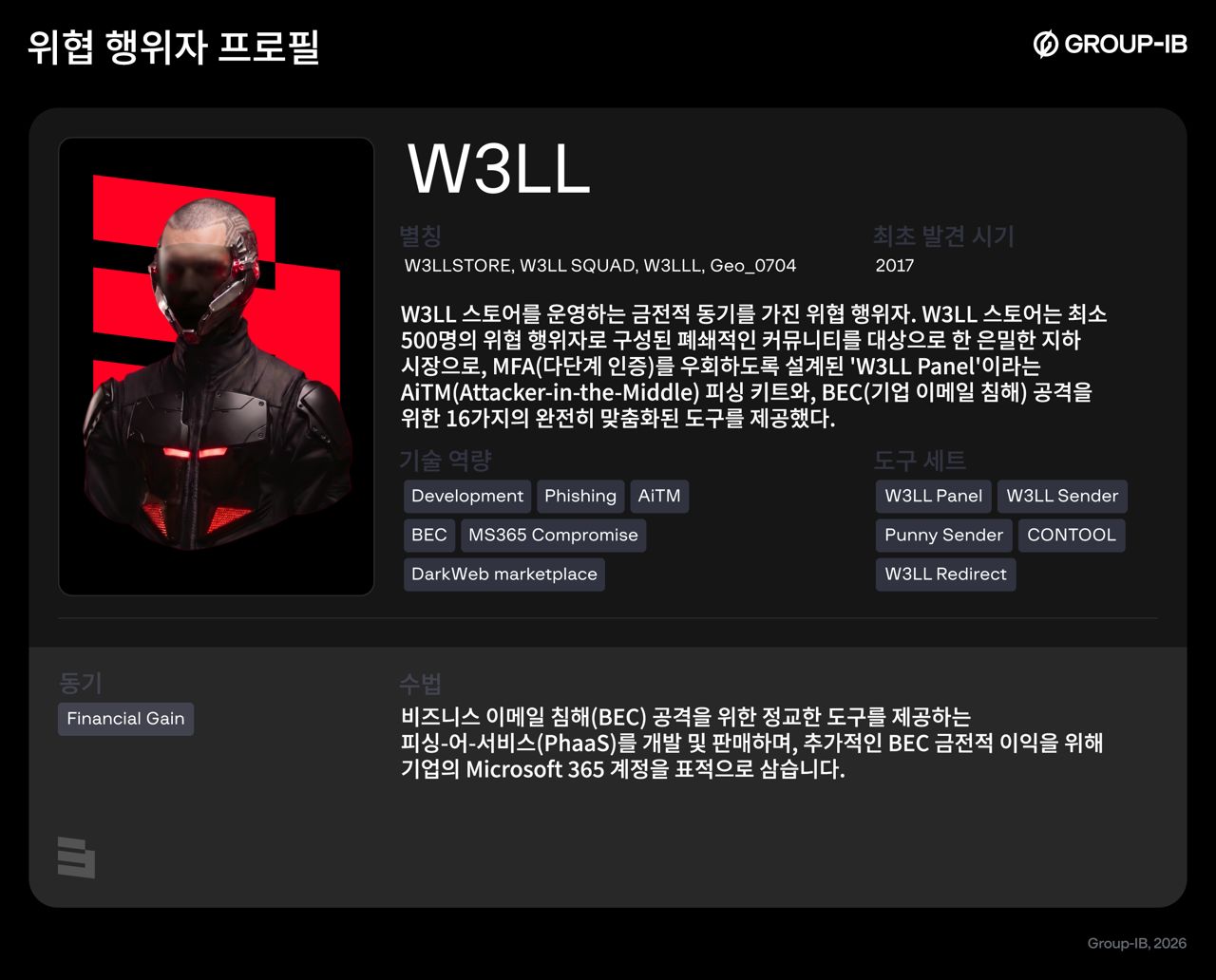 위협 행위자 프로필

GROUP-IB

W3LL

별칭
W3LLSTORE, W3LL SQUAD, W3LLL, Geo_0704

최초 발견 시기
2017

W3LL 스토어를 운영하는 금전적 동기를 가진 위협 행위자. W3LL 스토어는 최소 500명의 위협 행위자로 구성된 폐쇄적인 커뮤니티를 대상으로 한 은밀한 지하 시장으로, MFA(다단계 인증)를 우회하도록 설계된 'W3LL Panel'이라는 AiTM(Attacker-in-the-Middle) 피싱 키트와, BEC(기업 이메일 침해) 공격을 위한 16가지의 완전히 맞춤화된 도구를 제공했다.

기술 역량
Development
Phishing
AiTM
BEC
MS365 Compromise
DarkWeb marketplace

도구 세트
W3LL Panel
W3LL Sender
Punny Sender
CONTOOL
W3LL Redirect

동기
Financial Gain

수법
비즈니스 이메일 침해(BEC) 공격을 위한 정교한 도구를 제공하는 피싱-어-서비스(PhaaS)를 개발 및 판매하며, 추가적인 BEC 금전적 이익을 위해 기업의 Microsoft 365 계정을 표적으로 삼습니다.

Group-IB, 2026